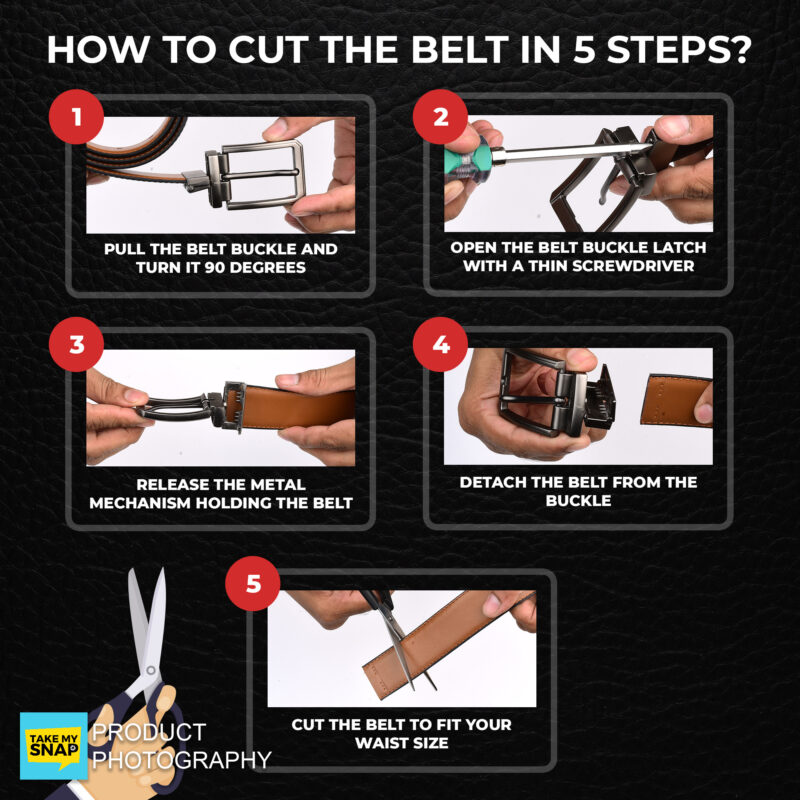 HOW TO CUT THE BELT IN 5 STEPS?

1

PULL THE BELT BUCKLE AND TURN IT 90 DEGREES

2

OPEN THE BELT BUCKLE LATCH WITH A THIN SCREWDRIVER

3

RELEASE THE METAL MECHANISM HOLDING THE BELT

4

DETACH THE BELT FROM THE BUCKLE

5

CUT THE BELT TO FIT YOUR WAIST SIZE

TAKE MY SNAP

PRODUCT PHOTOGRAPHY